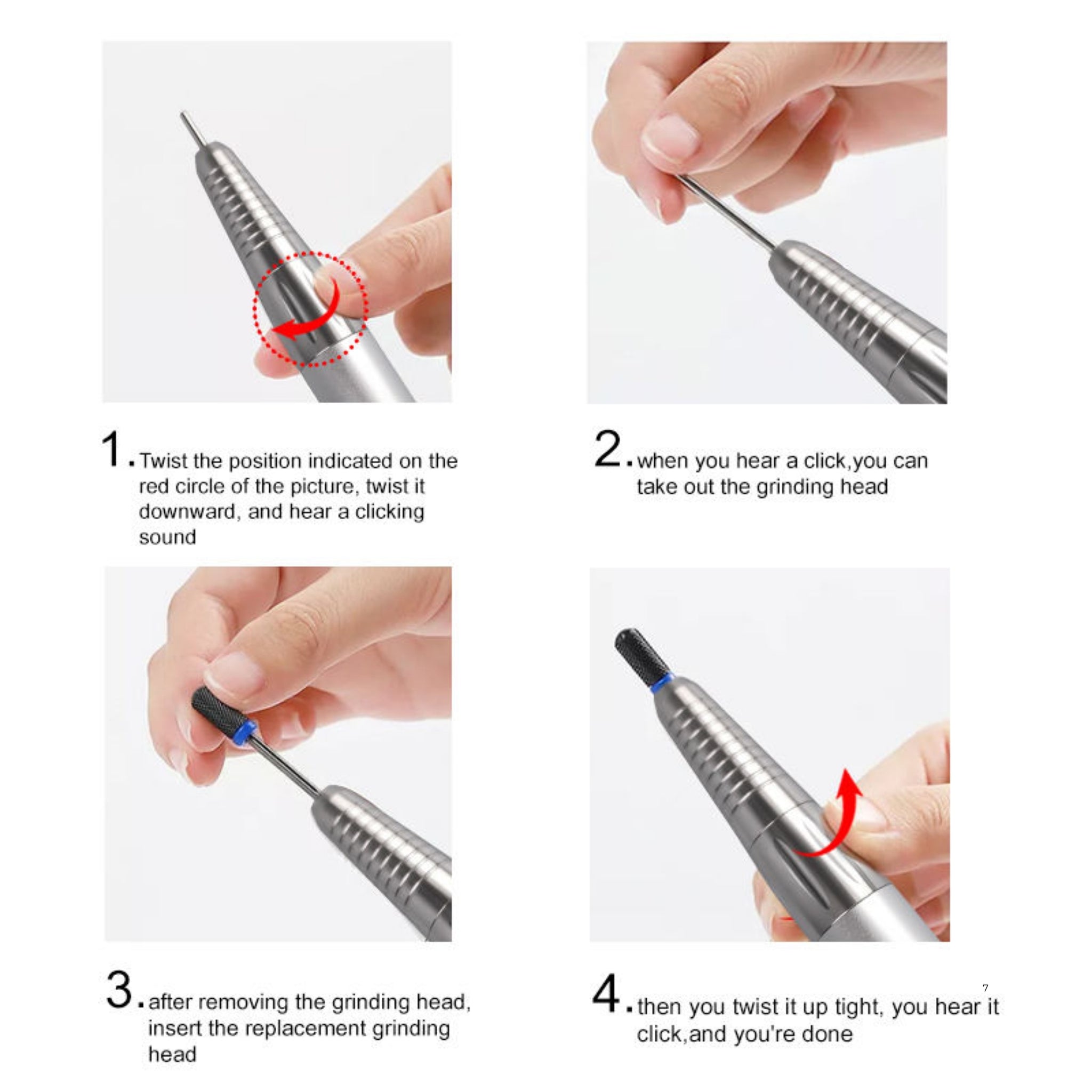 1. Twist the position indicated on the red circle of the picture, twist it downward, and hear a clicking sound

2. when you hear a click,you can take out the grinding head

3. after removing the grinding head, insert the replacement grinding head

7

4. then you twist it up tight, you hear it click,and you're done